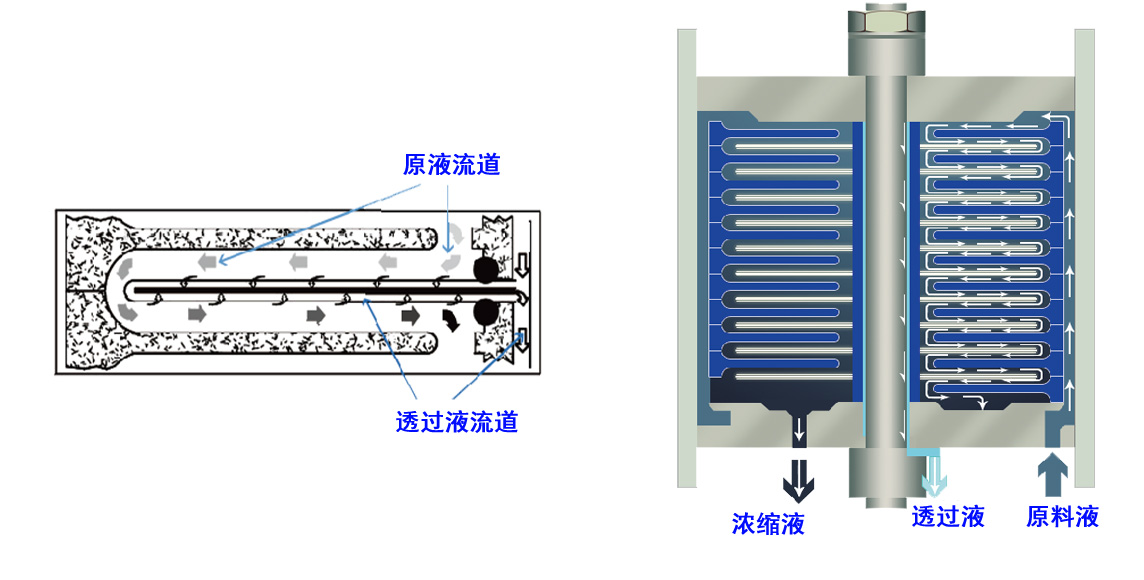 原液流道

透过液流道

浓缩液

透过液

原料液