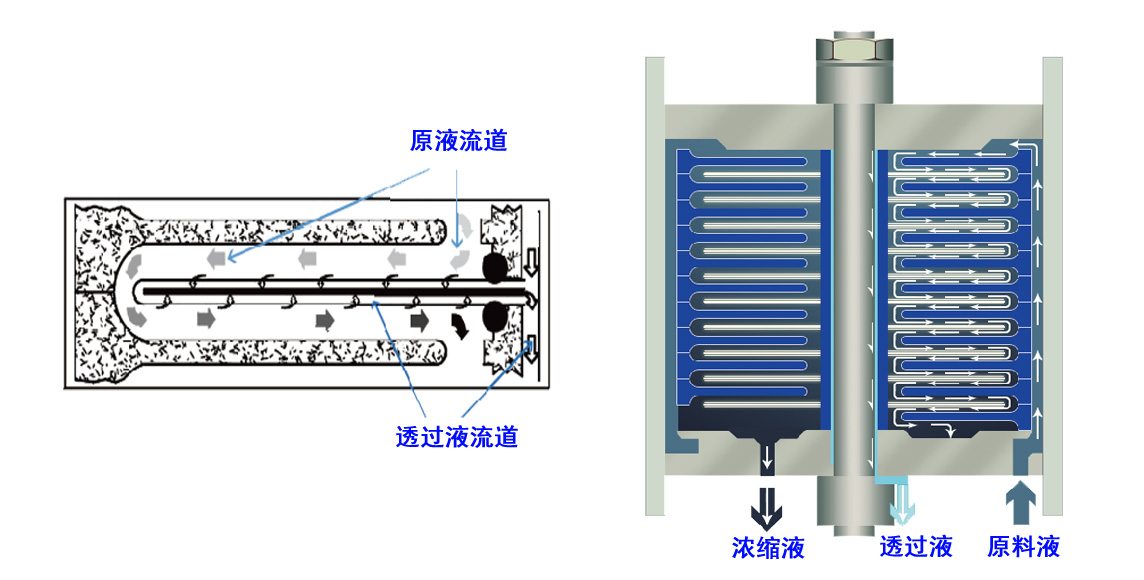 原液流道

透过液流道

浓缩液

透过液

原料液